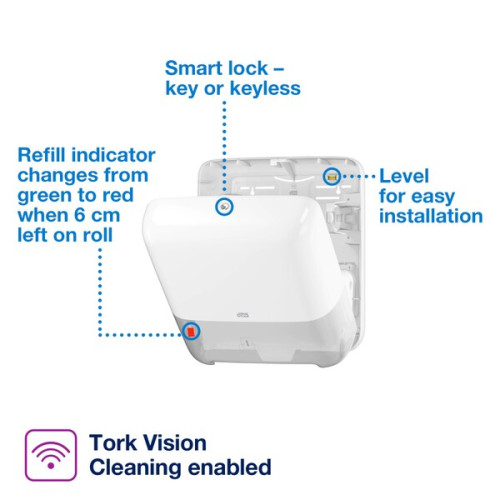 Smart lock – key or keyless

Refill indicator changes from green to red when 6 cm left on roll

Level for easy installation

Tork Vision Cleaning enabled